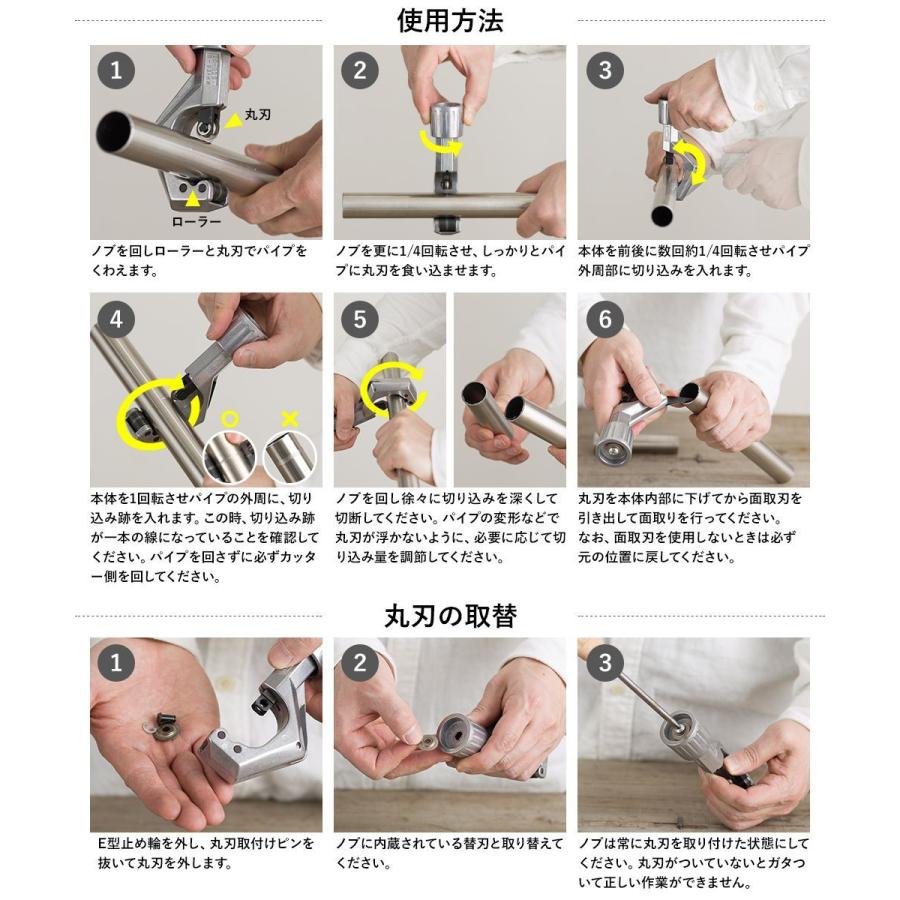 使用方法

1

丸刃

ローラー

ノブを回しローラーと丸刃でパイプをくわえます。

2

ノブを更に1/4回転させ、しっかりとパイプに丸刃を食い込ませます。

3

本体を前後に数回約1/4回転させパイプ外周部に切り込みを入れます。

4

○

×

本体を1回転させパイプの外周に、切り込み跡を入れます。この時、切り込み跡が一本の線になっていることを確認してください。パイプを回さずに必ずカッター側を回してください。

5

ノブを回し徐々に切り込みを深くして切断してください。パイプの変形などで丸刃が浮かないように、必要に応じて切り込み量を調節してください。

6

丸刃を本体内部に下げてから面取刃を引き出して面取りを行ってください。なお、面取刃を使用しないときは必ず元の位置に戻してください。

丸刃の取替

1

E型止め輪を外し、丸刃取付けピンを抜いて丸刃を外します。

2

ノブに内蔵されている替刃と取り替えてください。

3

ノブは常に丸刃を取り付けた状態にしてください。丸刃がついていないとガタついて正しい作業ができません。