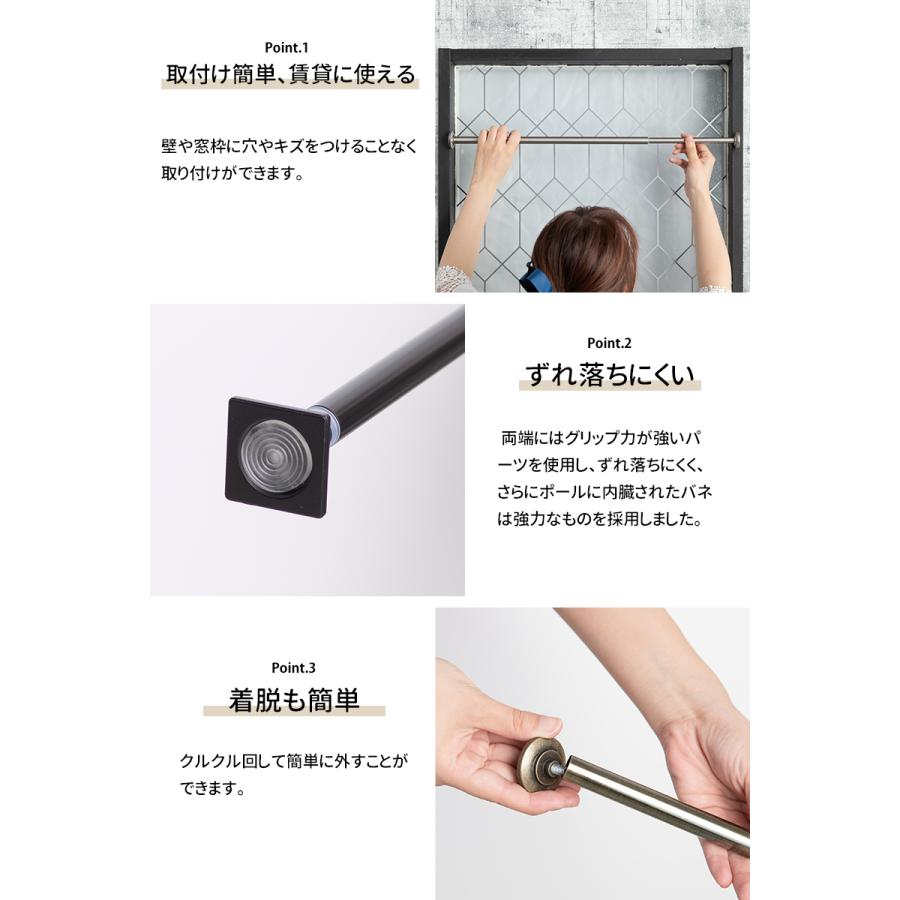 Point.1
取付け簡単、賃貸に使える

壁や窓枠に穴やキズをつけることなく取り付けができます。

Point.2
ずれ落ちにくい

両端にはグリップ力が強いパーツを使用し、ずれ落ちにくく、さらにポールに内臓されたバネは強力なものを採用しました。

Point.3
着脱も簡単

クルクル回して簡単に外すことができます。