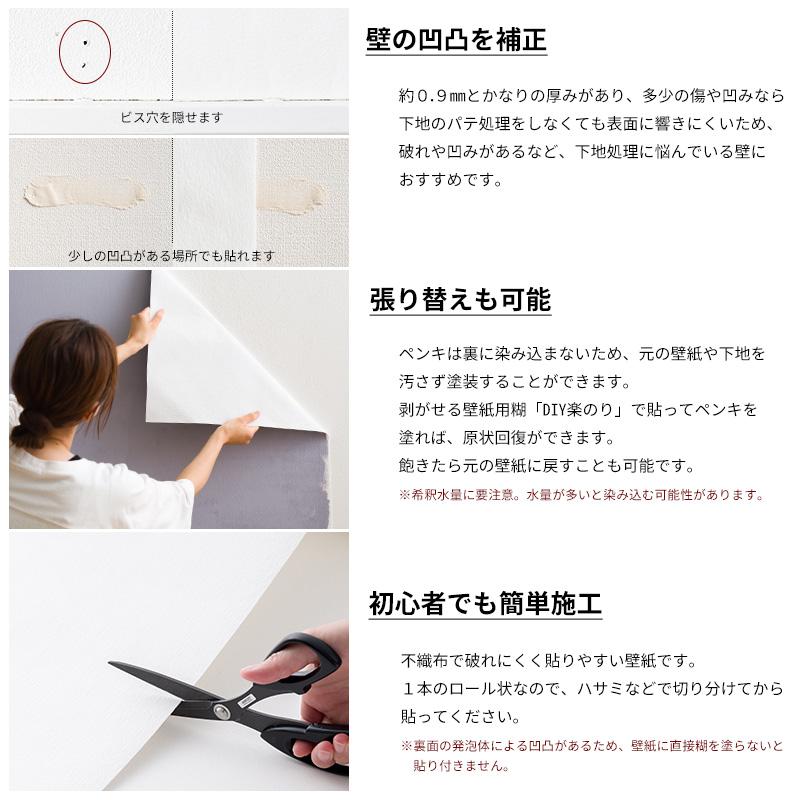 ビス穴を隠せます

少しの凹凸がある場所でも貼れます

壁の凹凸を補正

約０.９㎜とかなりの厚みがあり、多少の傷や凹みなら下地のパテ処理をしなくても表面に響きにくいため、破れや凹みがあるなど、下地処理に悩んでいる壁におすすめです。

張り替えも可能

ペンキは裏に染み込まないため、元の壁紙や下地を汚さず塗装することができます。
剥がせる壁紙用糊「DIY楽のり」で貼ってペンキを塗れば、原状回復ができます。
飽きたら元の壁紙に戻すことも可能です。
※希釈水量に要注意。水量が多いと染み込む可能性があります。

初心者でも簡単施工

不織布で破れにくく貼りやすい壁紙です。
１本のロール状なので、ハサミなどで切り分けてから貼ってください。
※裏面の発泡体による凹凸があるため、壁紙に直接糊を塗らないと貼り付きません。