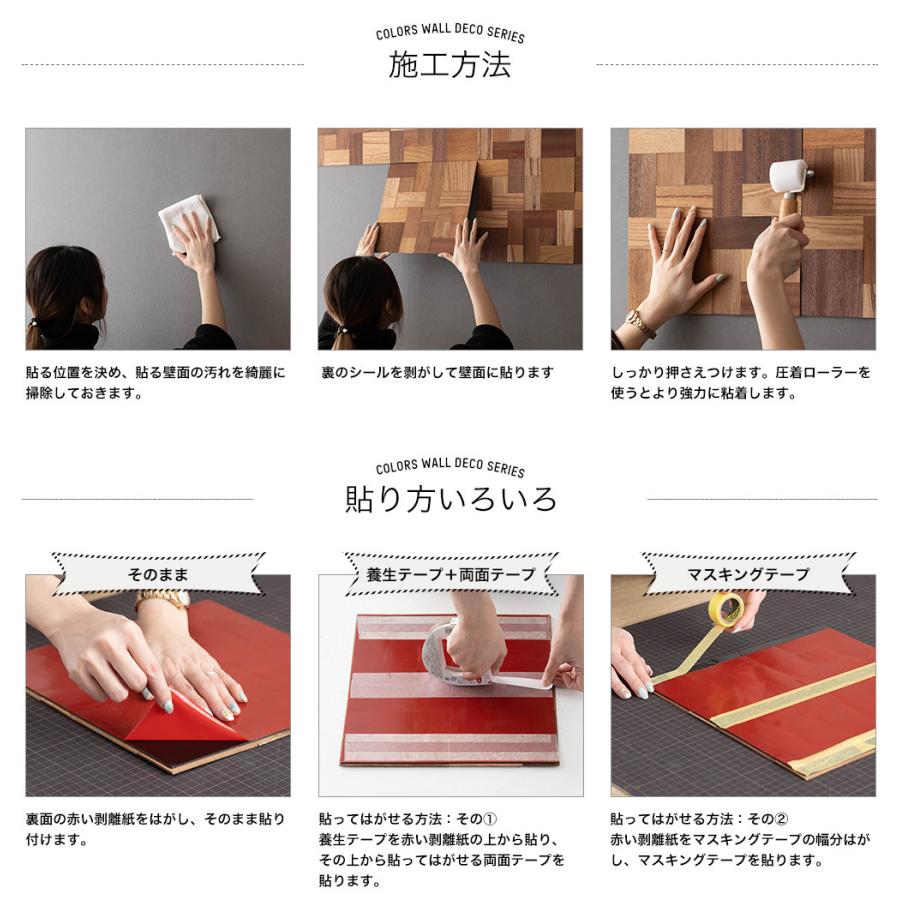 COLORS WALL DECO SERIES

施工方法

貼る位置を決め、貼る壁面の汚れを綺麗に掃除しておきます。

裏のシールを剥がして壁面に貼ります

しっかり押さえつけます。圧着ローラーを使うとより強力に粘着します。

COLORS WALL DECO SERIES

貼り方いろいろ

そのまま

裏面の赤い剥離紙をはがし、そのまま貼り付けます。

養生テープ＋両面テープ

貼ってはがせる方法：その①
養生テープを赤い剥離紙の上から貼り、その上から貼ってはがせる両面テープを貼ります。

マスキングテープ

貼ってはがせる方法：その②
赤い剥離紙をマスキングテープの幅分はがし、マスキングテープを貼ります。