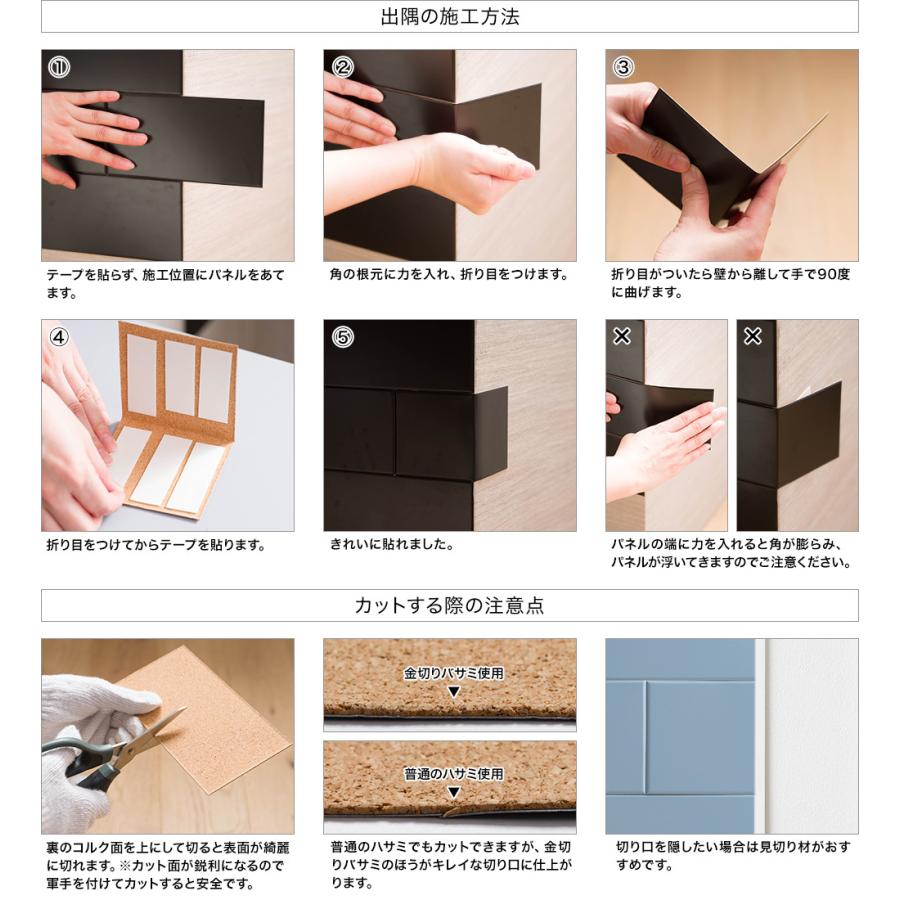 出隅の施工方法

①

テープを貼らず、施工位置にパネルをあてます。

②

角の根元に力を入れ、折り目をつけます。

③

折り目がついたら壁から離して手で90度に曲げます。

④

折り目をつけてからテープを貼ります。

⑤

きれいに貼れました。

×

×

パネルの端に力を入れると角が膨らみ、パネルが浮いてきますのでご注意ください。

カットする際の注意点

裏のコルク面を上にして切ると表面が綺麗に切れます。※カット面が鋭利になるので軍手を付けてカットすると安全です。

金切りバサミ使用
▼

普通のハサミ使用
▼

普通のハサミでもカットできますが、金切りバサミのほうがキレイな切り口に仕上がります。

切り口を隠したい場合は見切り材がおすすめです。