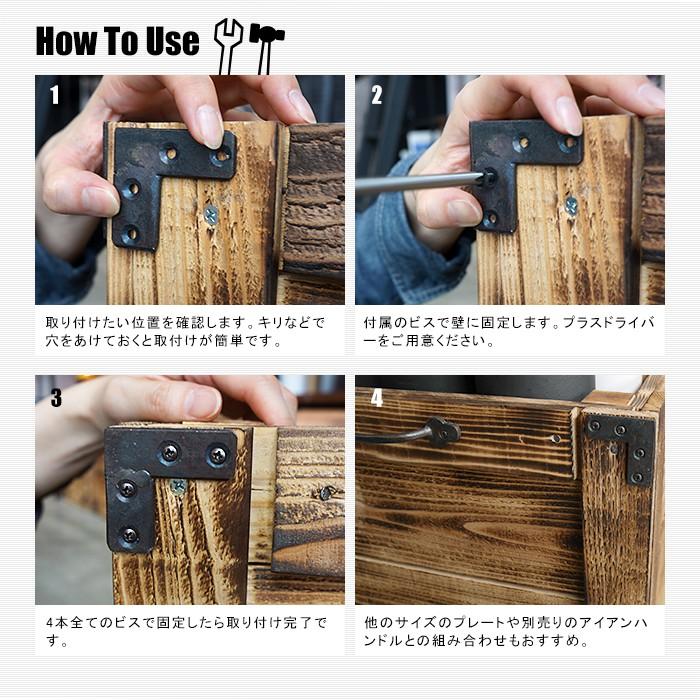 How To Use

1

取り付けたい位置を確認します。キリなどで穴をあけておくと取付けが簡単です。

2

付属のビスで壁に固定します。プラスドライバーをご用意ください。

3

4本全てのビスで固定したら取り付け完了です。

4

他のサイズのプレートや別売りのアイアンハンドルとの組み合わせもおすすめ。