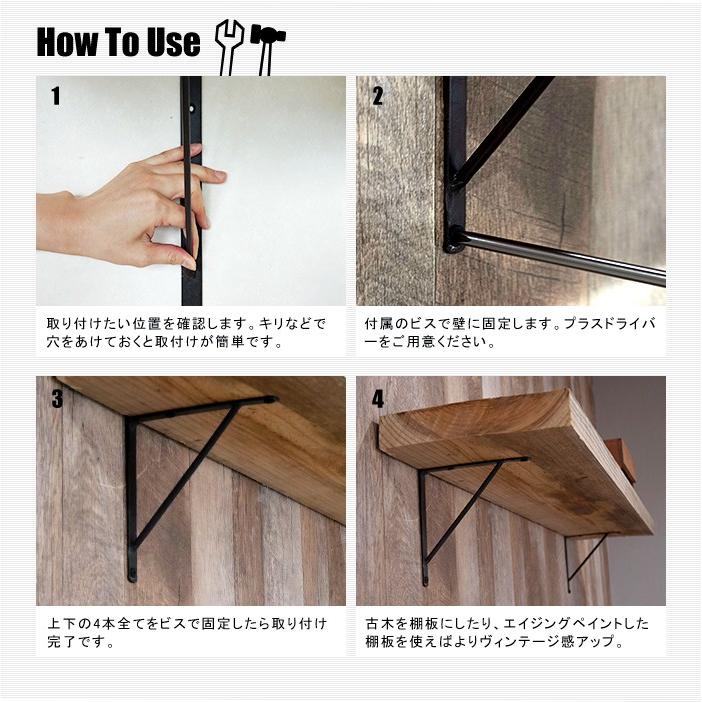 How To Use

1

取り付けたい位置を確認します。キリなどで穴をあけておくと取付けが簡単です。

2

付属のビスで壁に固定します。プラスドライバーをご用意ください。

3

上下の4本全てをビスで固定したら取り付け完了です。

4

古木を棚板にしたり、エイジングペイントした棚板を使えばよりヴィンテージ感アップ。