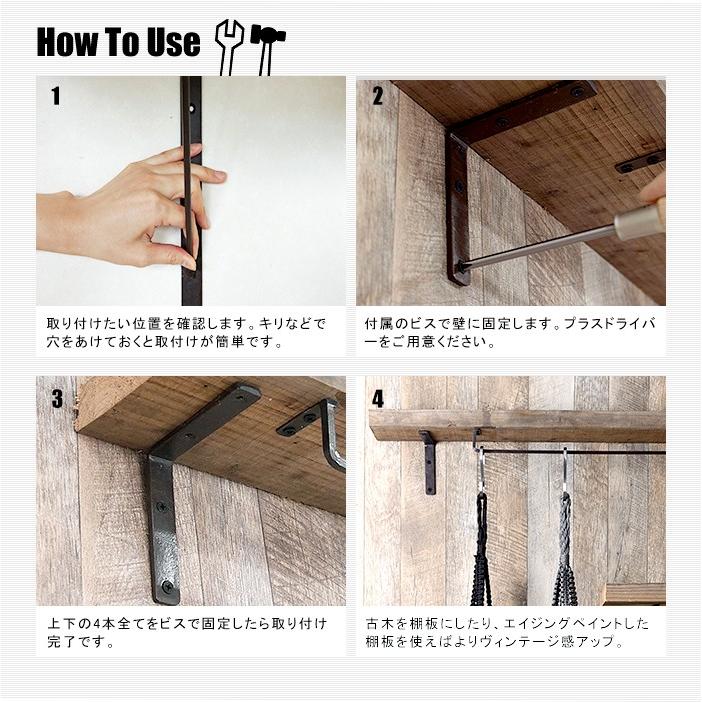 How To Use

1

取り付けたい位置を確認します。キリなどで穴をあけておくと取付けが簡単です。

2

付属のビスで壁に固定します。プラスドライバーをご用意ください。

3

上下の4本全てをビスで固定したら取り付け完了です。

4

古木を棚板にしたり、エイジングペイントした棚板を使えばよりヴィンテージ感アップ。