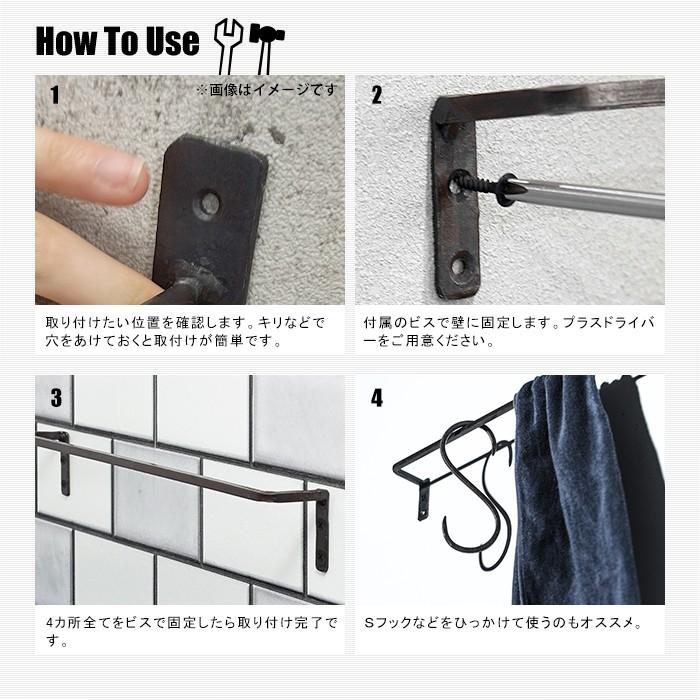 How To Use

1

※画像はイメージです

取り付けたい位置を確認します。キリなどで穴をあけておくと取付けが簡単です。

2

付属のビスで壁に固定します。プラスドライバーをご用意ください。

3

4カ所全てをビスで固定したら取り付け完了です。

4

Sフックなどをひっかけて使うのもオススメ。