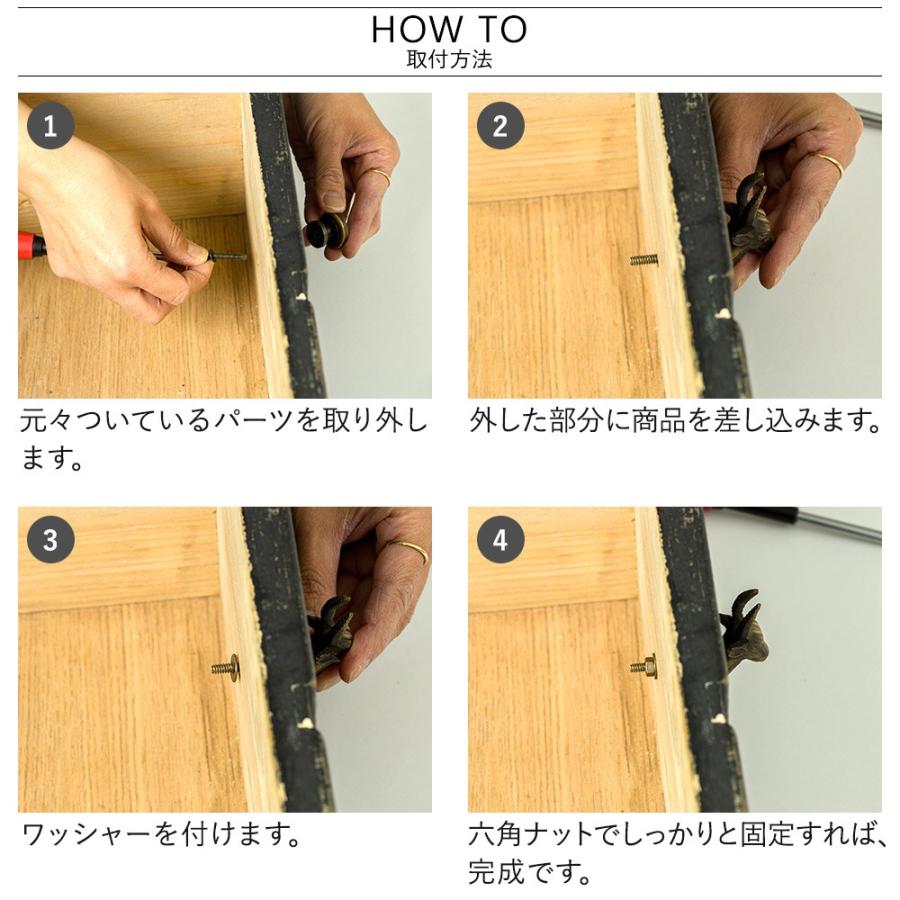 HOW TO
取付方法

1

元々ついているパーツを取り外します。

2

外した部分に商品を差し込みます。

3

ワッシャーを付けます。

4

六角ナットでしっかりと固定すれば、完成です。