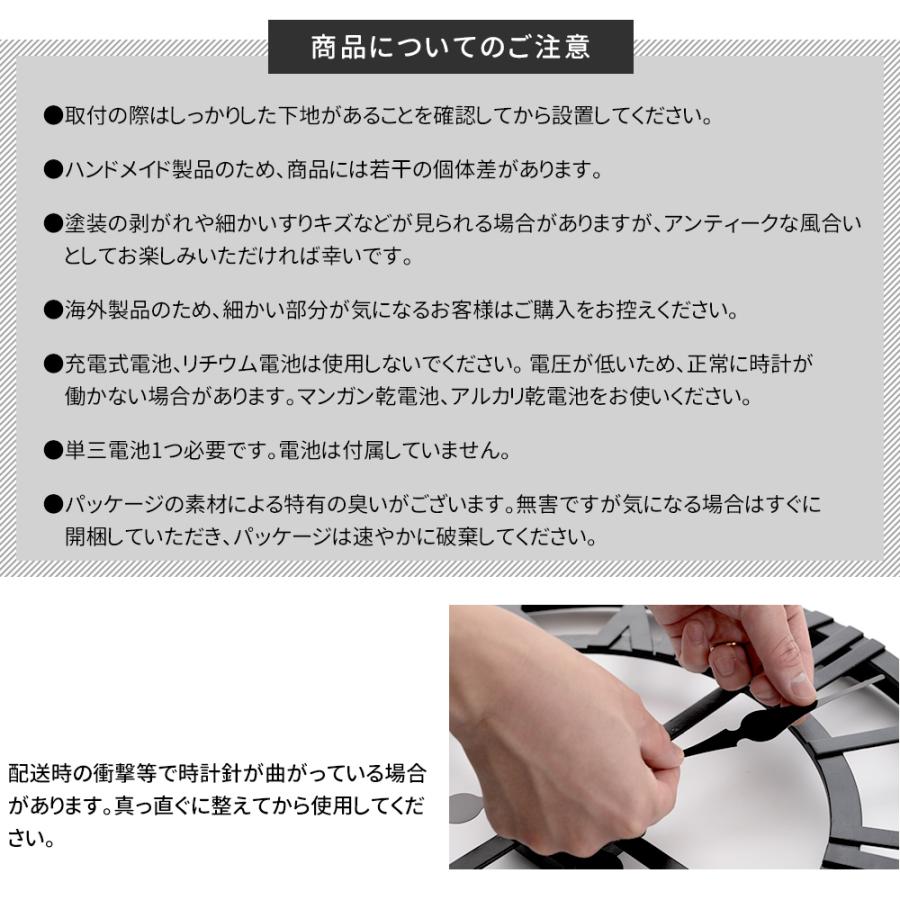 商品についてのご注意

●取付の際はしっかりした下地があることを確認してから設置してください。

●ハンドメイド製品のため、商品には若干の個体差があります。

●塗装の剥がれや細かいすりキズなどが見られる場合がありますが、アンティークな風合いとしてお楽しみいただければ幸いです。

●海外製品のため、細かい部分が気になるお客様はご購入をお控えください。

●充電式電池、リチウム電池は使用しないでください。電圧が低いため、正常に時計が働かない場合があります。マンガン乾電池、アルカリ乾電池をお使いください。

●単三電池1つ必要です。電池は付属していません。

●パッケージの素材による特有の臭いがございます。無害ですが気になる場合はすぐに開梱していただき、パッケージは速やかに破棄してください。

配送時の衝撃等で時計針が曲がっている場合があります。真っ直ぐに整えてから使用してください。