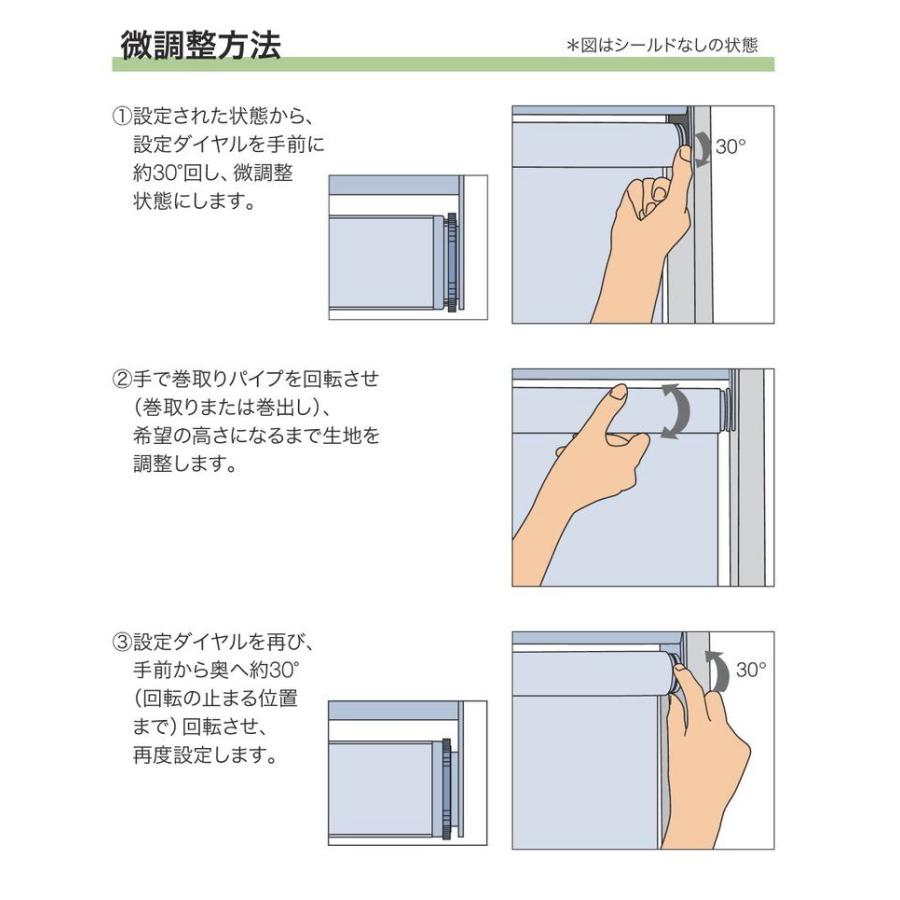 微調整方法

＊図はシールドなしの状態

①設定された状態から、設定ダイヤルを手前に約30°回し、微調整状態にします。

30°

②手で巻取りパイプを回転させ（巻取りまたは巻出し）、希望の高さになるまで生地を調整します。

③設定ダイヤルを再び、手前から奥へ約30°（回転の止まる位置まで）回転させ、再度設定します。

30°