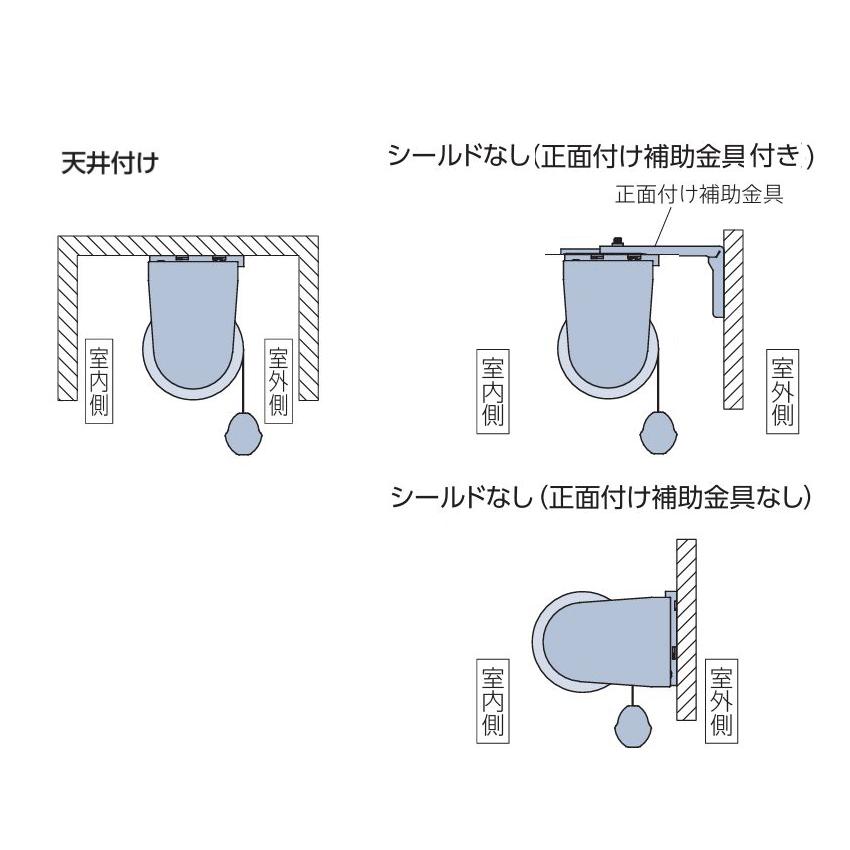 天井付け

室内側

室外側

シールドなし(正面付け補助金具付き)

正面付け補助金具

室内側

室外側

シールドなし(正面付け補助金具なし)

室内側

室外側