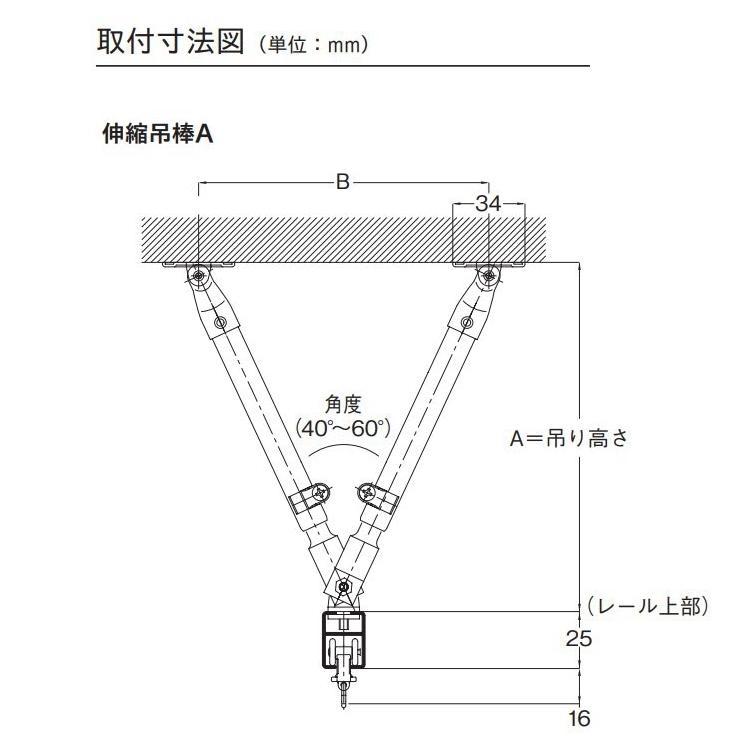 取付寸法図（単位：mm）

伸縮吊棒A

B

34

角度
（40°～60°）

A＝吊り高さ

（レール上部）

25

16