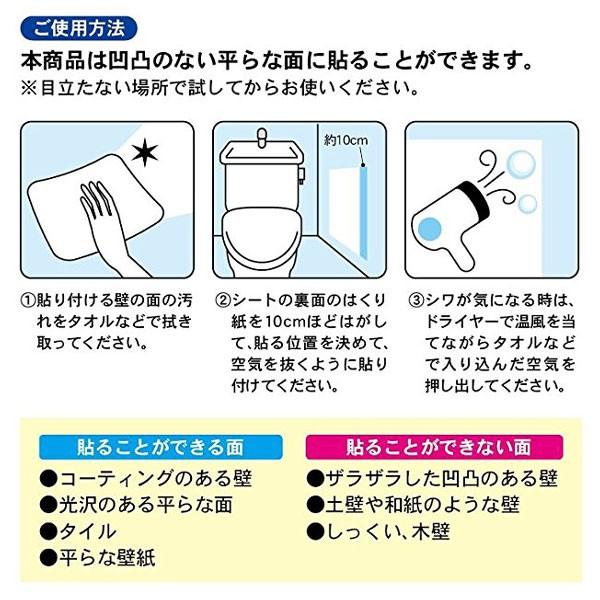 ご使用方法

本商品は凹凸のない平らな面に貼ることができます。
※目立たない場所で試してからお使いください。

約10cm

①貼り付ける壁の面の汚れをタオルなどで拭き取ってください。

②シートの裏面のはくり紙を10cmほどはがして、貼る位置を決めて、空気を抜くように貼り付けてください。

③シワが気になる時は、ドライヤーで温風を当てながらタオルなどで入り込んだ空気を押し出してください。

貼ることができる面
●コーティングのある壁
●光沢のある平らな面
●タイル
●平らな壁紙

貼ることができない面
●ザラザラした凹凸のある壁
●土壁や和紙のような壁
●しっくい、木壁