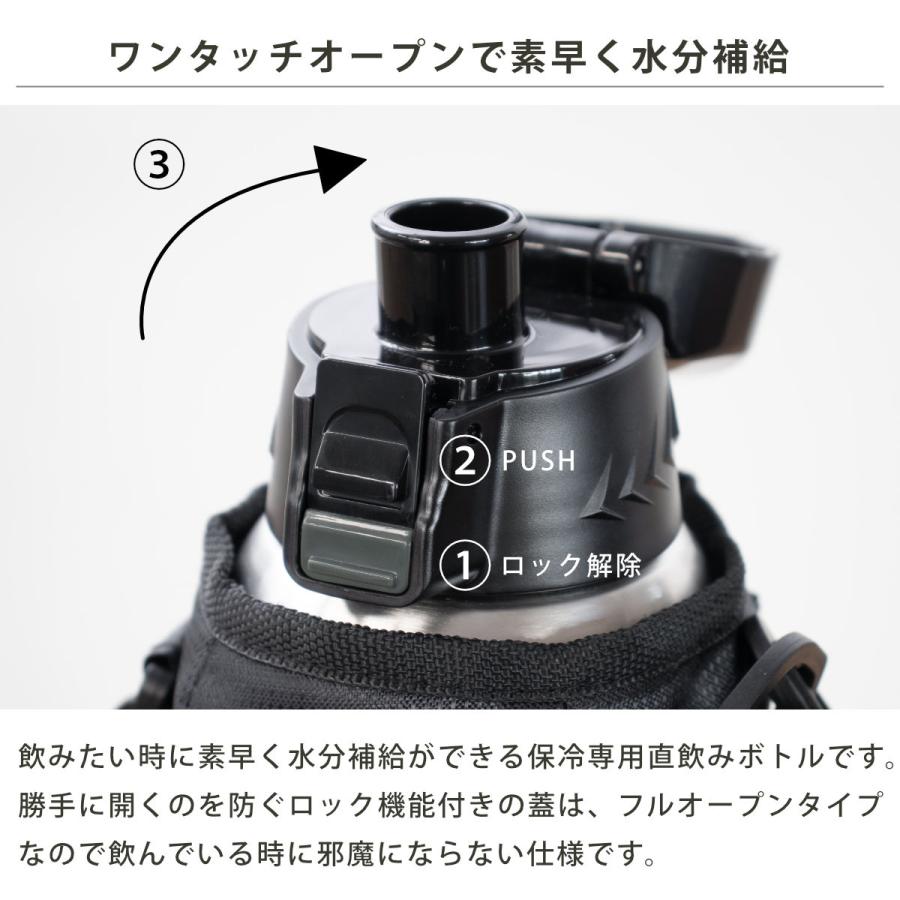 ワンタッチオープンで素早く水分補給

③

② PUSH

① ロック解除

飲みたい時に素早く水分補給ができる保冷専用直飲みボトルです。勝手に開くのを防ぐロック機能付きの蓋は、フルオープンタイプなので飲んでいる時に邪魔にならない仕様です。