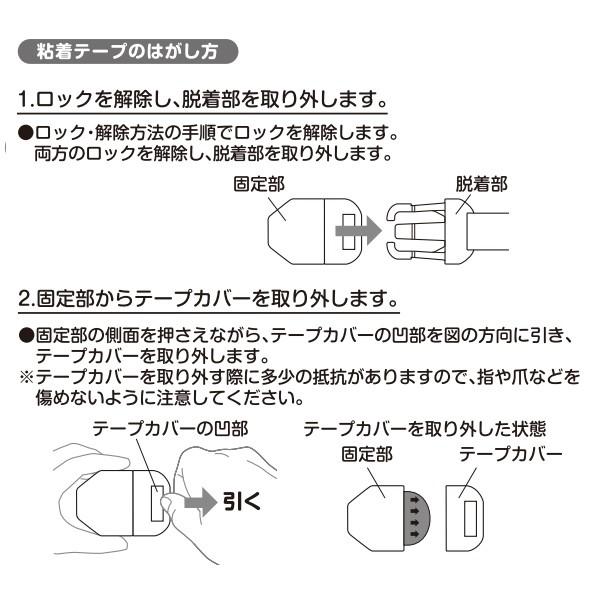 粘着テープのはがし方

1.ロックを解除し、脱着部を取り外します。

●ロック・解除方法の手順でロックを解除します。
両方のロックを解除し、脱着部を取り外します。

固定部

脱着部

2.固定部からテープカバーを取り外します。

●固定部の側面を押さえながら、テープカバーの凹部を図の方向に引き、テープカバーを取り外します。
※テープカバーを取り外す際に多少の抵抗がありますので、指や爪などを傷めないように注意してください。

テープカバーの凹部

引く

テープカバーを取り外した状態

固定部

テープカバー