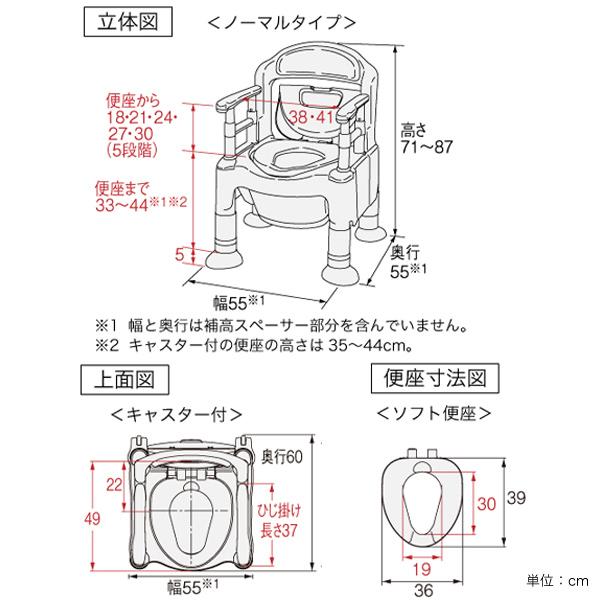 立体図

＜ノーマルタイプ＞

便座から
18･21･24･
27･30
（5段階）

38･41

高さ
71～87

便座まで
33～44※1※2

5

奥行
55※1

幅55※1

※1 幅と奥行は補高スペーサー部分を含んでいません。
※2 キャスター付の便座の高さは 35～44cm。

上面図

＜キャスター付＞

奥行60

22

49

ひじ掛け
長さ37

幅55※1

便座寸法図

＜ソフト便座＞

30

39

19

36

単位：cm