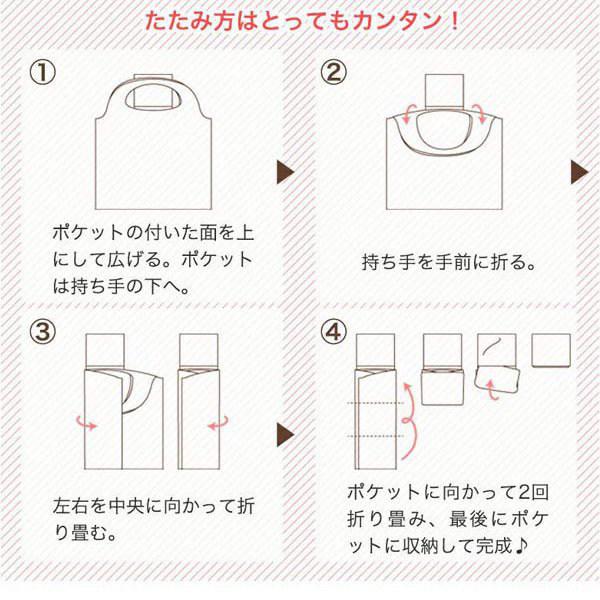 たたみ方はとってもカンタン！

①

ポケットの付いた面を上にして広げる。ポケットは持ち手の下へ。

②

持ち手を手前に折る。

③

左右を中央に向かって折り畳む。

④

ポケットに向かって2回折り畳み、最後にポケットに収納して完成♪