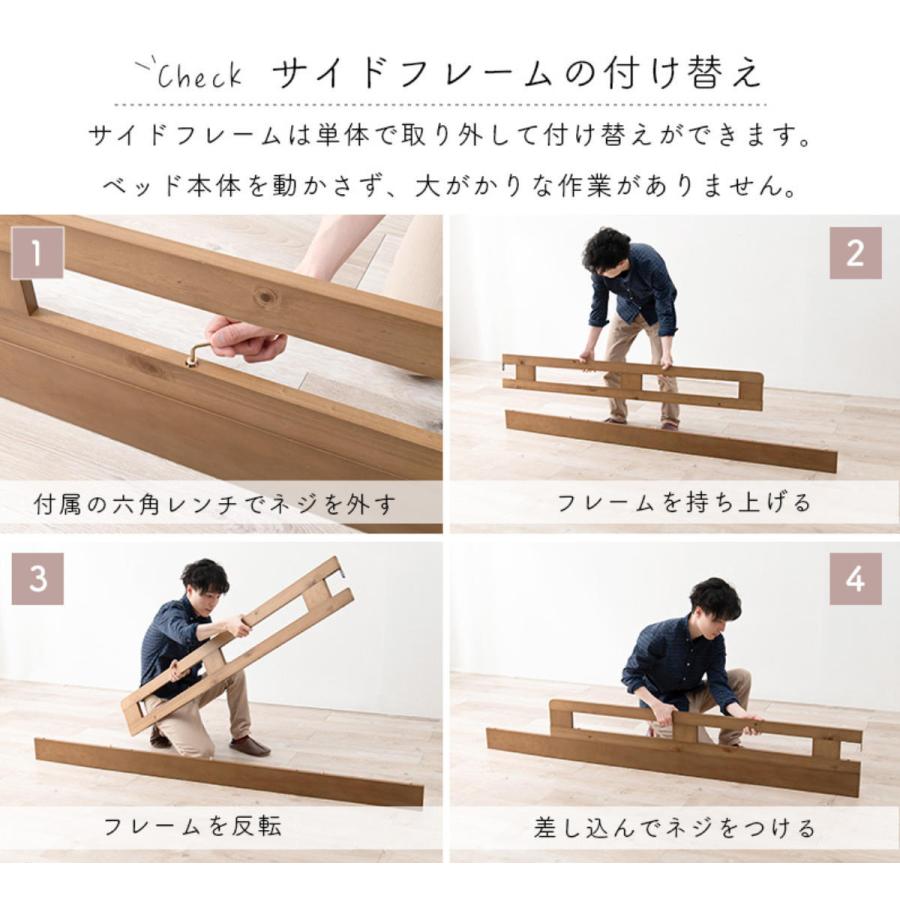 Check サイドフレームの付け替え

サイドフレームは単体で取り外して付け替えができます。

ベッド本体を動かさず、大がかりな作業がありません。

1

付属の六角レンチでネジを外す

2

フレームを持ち上げる

3

フレームを反転

4

差し込んでネジをつける