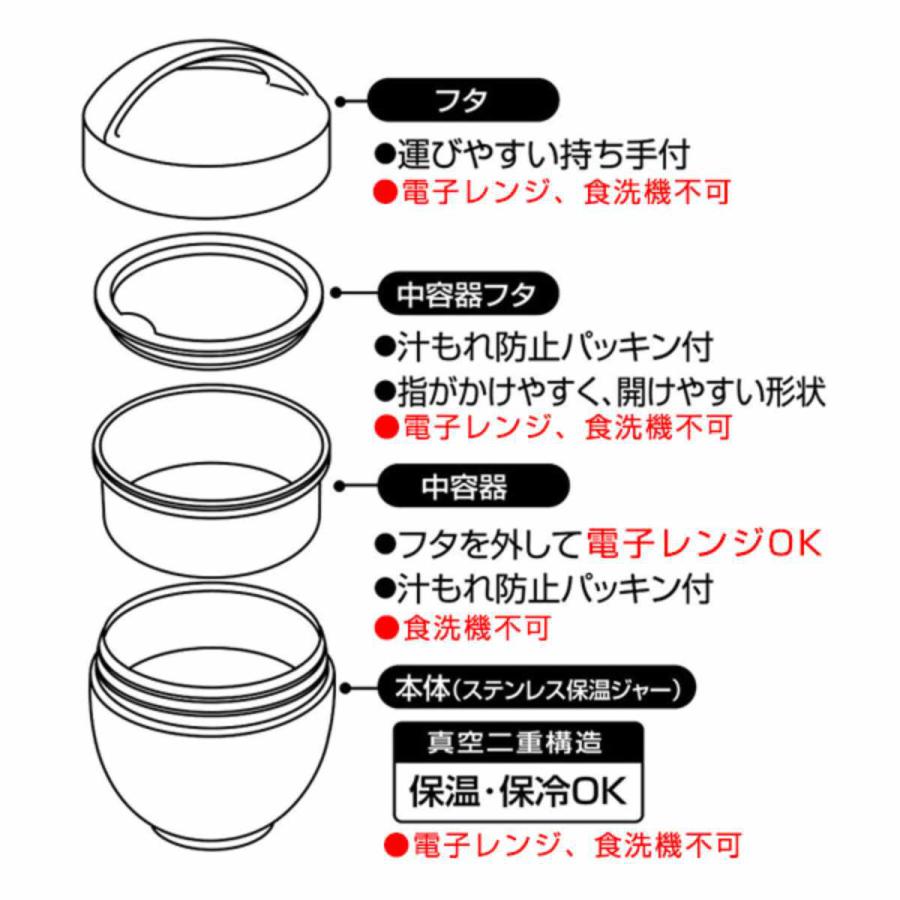 フタ

●運びやすい持ち手付
●電子レンジ、食洗機不可

中容器フタ

●汁もれ防止パッキン付
●指がかけやすく、開けやすい形状
●電子レンジ、食洗機不可

中容器

●フタを外して電子レンジOK
●汁もれ防止パッキン付
●食洗機不可

本体(ステンレス保温ジャー)

真空二重構造
保温・保冷OK

●電子レンジ、食洗機不可