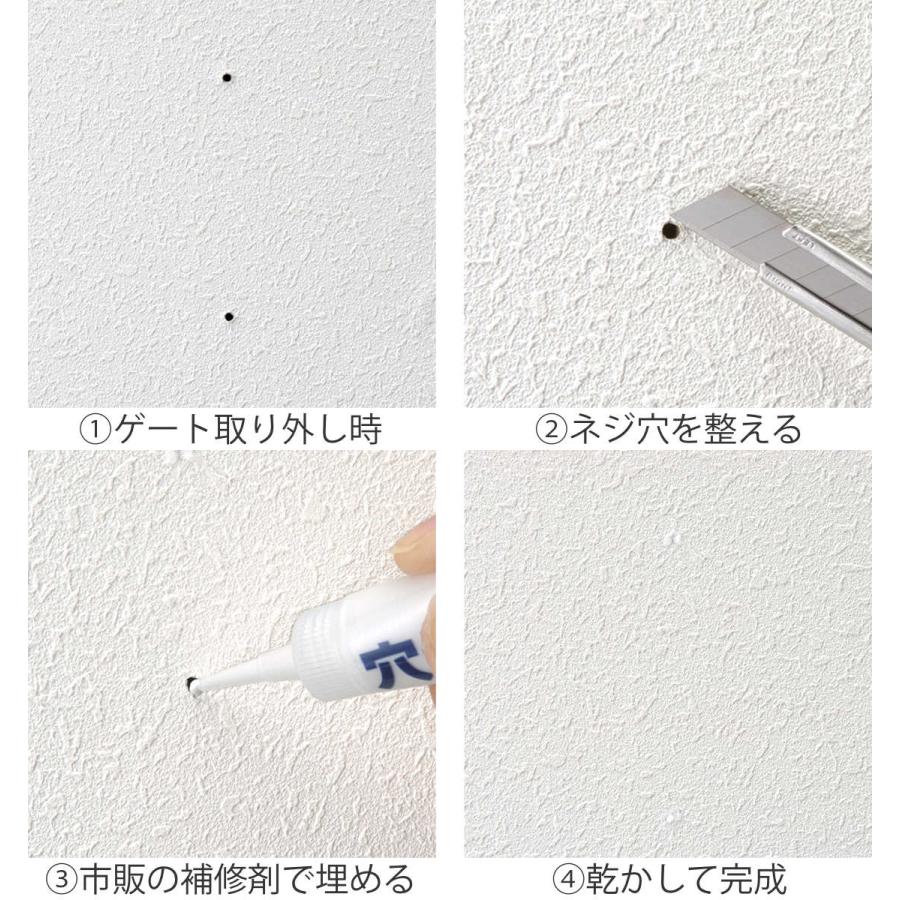 ①ゲート取り外し時

②ネジ穴を整える

穴

③市販の補修剤で埋める

④乾かして完成