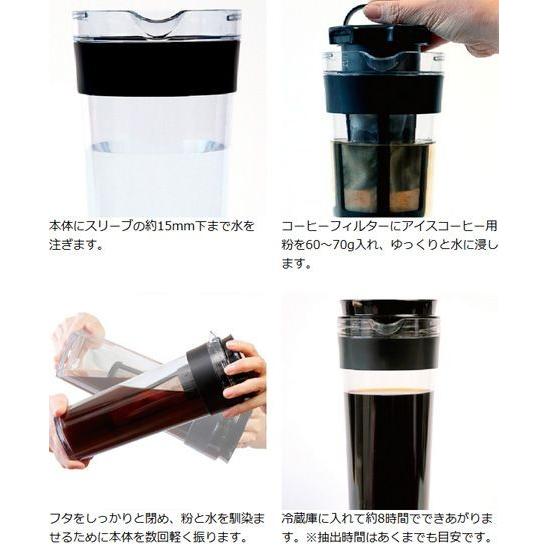 本体にスリーブの約15mm下まで水を注ぎます。

コーヒーフィルターにアイスコーヒー用粉を60～70g入れ、ゆっくりと水に浸します。

フタをしっかりと閉め、粉と水を馴染ませるために本体を数回軽く振ります。

冷蔵庫に入れて約8時間でできあがります。※抽出時間はあくまでも目安です。