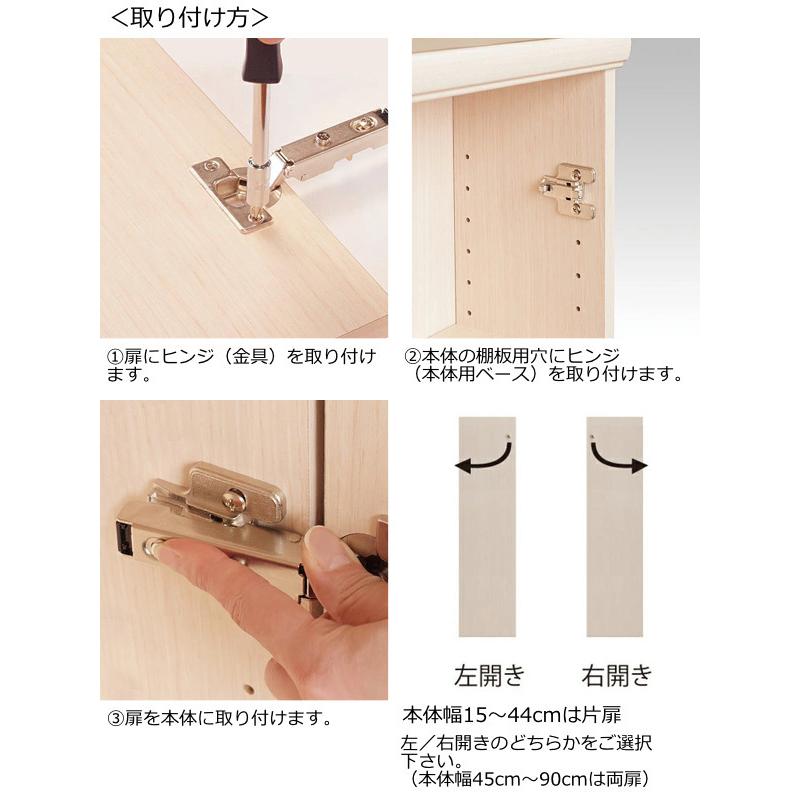 <取り付け方>

①扉にヒンジ（金具）を取り付けます。

②本体の棚板用穴にヒンジ（本体用ベース）を取り付けます。

③扉を本体に取り付けます。

左開き

右開き

本体幅15～44cmは片扉

左／右開きのどちらかをご選択下さい。
（本体幅45cm～90cmは両扉）