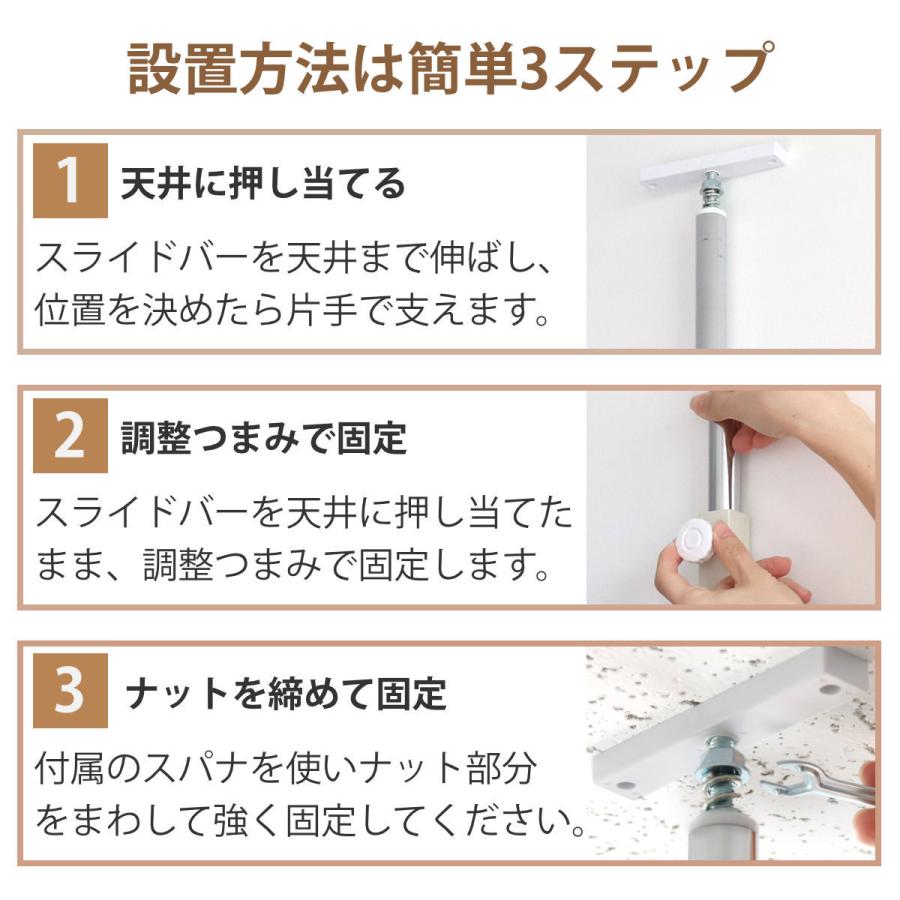 設置方法は簡単3ステップ

1 天井に押し当てる

スライドバーを天井まで伸ばし、位置を決めたら片手で支えます。

2 調整つまみで固定

スライドバーを天井に押し当てたまま、調整つまみで固定します。

3 ナットを締めて固定

付属のスパナを使いナット部分をまわして強く固定してください。