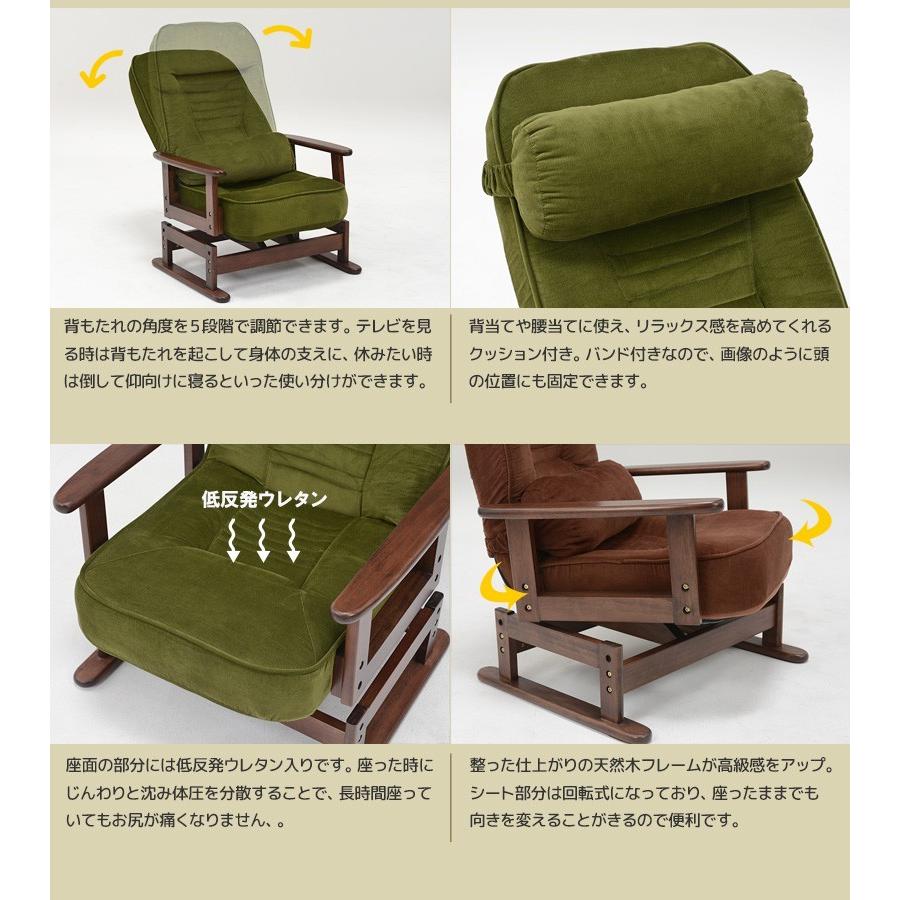 背もたれの角度を5段階で調節できます。テレビを見る時は背もたれを起こして身体の支えに、休みたい時は倒して仰向けに寝るといった使い分けができます。

背当てや腰当てに使え、リラックス感を高めてくれるクッション付き。バンド付きなので、画像のように頭の位置にも固定できます。

低反発ウレタン

座面の部分には低反発ウレタン入りです。座った時にじんわりと沈み体圧を分散することで、長時間座っていてもお尻が痛くなりません、。

整った仕上がりの天然木フレームが高級感をアップ。シート部分は回転式になっており、座ったままでも向きを変えることがきるので便利です。