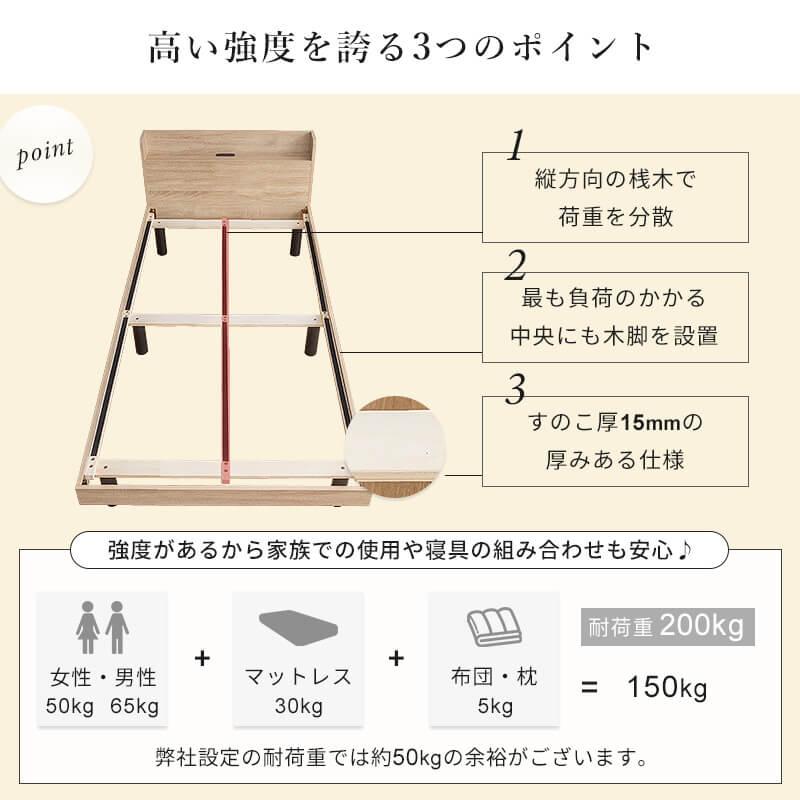 高い強度を誇る3つのポイント

point

1
縦方向の桟木で
荷重を分散

2
最も負荷のかかる
中央にも木脚を設置

3
すのこ厚15mmの
厚みある仕様

強度があるから家族での使用や寝具の組み合わせも安心♪

女性・男性
50kg 65kg

+

マットレス
30kg

+

布団・枕
5kg

耐荷重 200kg

= 150kg

弊社設定の耐荷重では約50kgの余裕がございます。