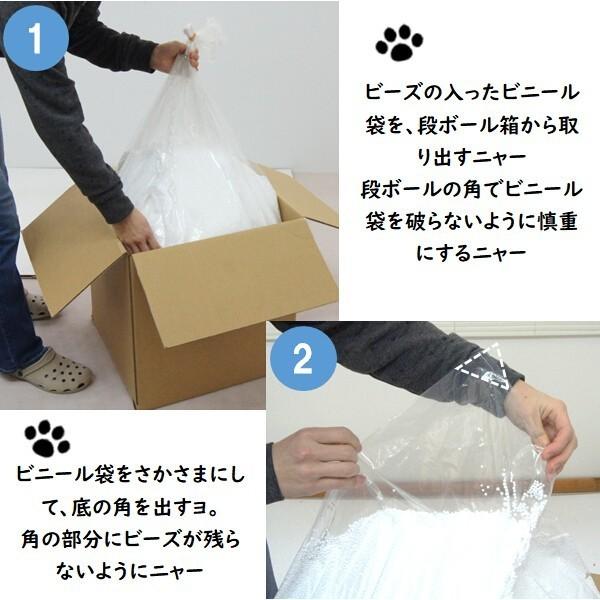 1

ビーズの入ったビニール袋を、段ボール箱から取り出すニャー
段ボールの角でビニール袋を破らないように慎重にするニャー

2

ビニール袋をさかさまにして、底の角を出すヨ。
角の部分にビーズが残らないようにニャー