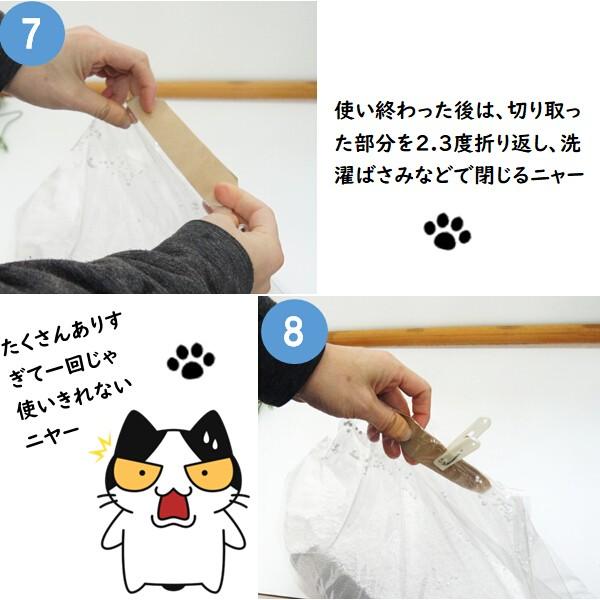 7

使い終わった後は、切り取った部分を2.3度折り返し、洗濯ばさみなどで閉じるニャー

たくさんありすぎて一回じゃ使いきれないニャー

8