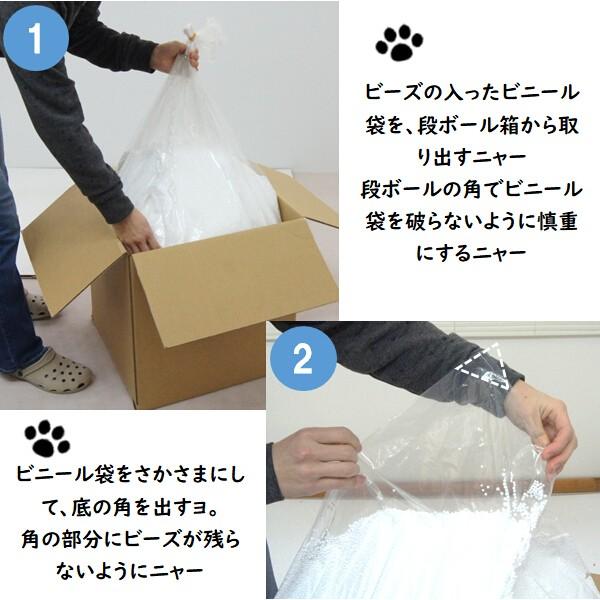 1

ビーズの入ったビニール袋を、段ボール箱から取り出すニャー
段ボールの角でビニール袋を破らないように慎重にするニャー

2

ビニール袋をさかさまにして、底の角を出すヨ。
角の部分にビーズが残らないようにニャー