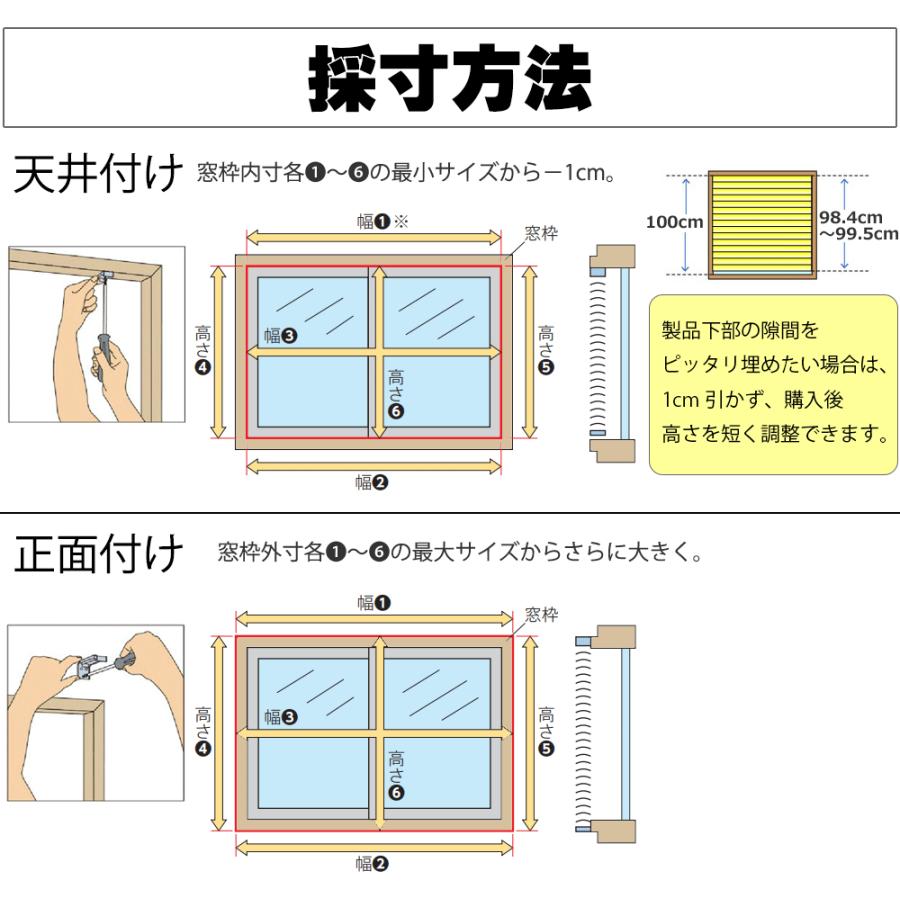 採寸方法

天井付け 窓枠内寸各❶～❻の最小サイズから－1cm。

幅❶※
窓枠
高さ❹
幅❸
高さ❻
高さ❺
幅❷

100cm
98.4cm ～99.5cm

製品下部の隙間を
ピッタリ埋めたい場合は、
1cm 引かず、購入後
高さを短く調整できます。

正面付け 窓枠外寸各❶～❻の最大サイズからさらに大きく。

幅❶
窓枠
高さ❹
幅❸
高さ❻
高さ❺
幅❷