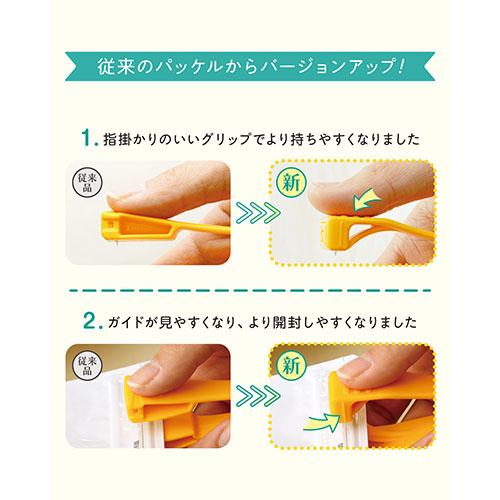 従来のパッケルからバージョンアップ!

1. 指掛かりのいいグリップでより持ちやすくなりました

従来品

新

2. ガイドが見やすくなり、より開封しやすくなりました

従来品

新