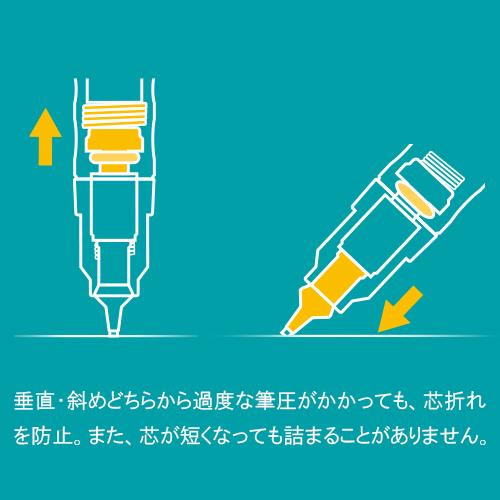 垂直・斜めどちらから過度な筆圧がかかっても、芯折れを防止。また、芯が短くなっても詰まることがありません。