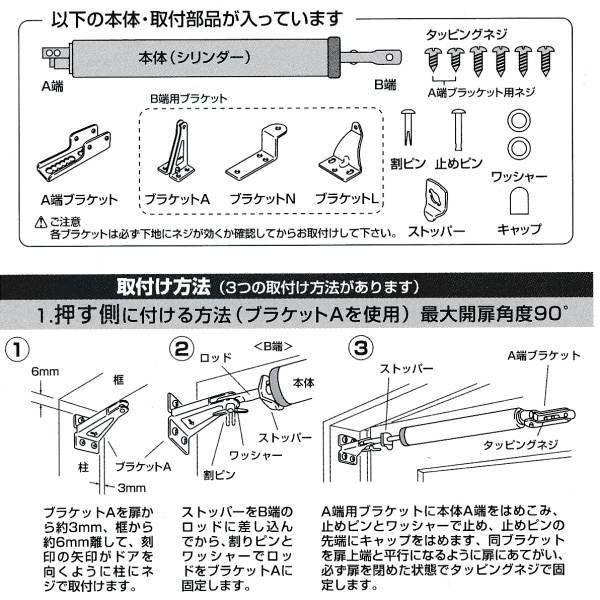 以下の本体・取付部品が入っています

本体（シリンダー）

A端

B端

タッピングネジ

A端ブラケット用ネジ

B端用ブラケット

A端ブラケット

ブラケットA

ブラケットN

ブラケットL

割ピン

止めピン

ワッシャー

ストッパー

キャップ

⚠ご注意
各ブラケットは必ず下地にネジが効くか確認してからお取付けして下さい。

取付け方法（3つの取付け方法があります）

1.押す側に付ける方法（ブラケットAを使用）最大開扉角度90°

①

6mm

框

柱

ブラケットA

3mm

ブラケットAを扉から約3mm、框から約6mm離して、刻印の矢印がドアを向くように柱にネジで取付けます。

②

<B端>

ロッド

本体

ストッパー

ワッシャー

割ピン

ストッパーをB端のロッドに差し込んでから、割りピンとワッシャーでロッドをブラケットAに固定します。

③

ストッパー

A端ブラケット

タッピングネジ

A端用ブラケットに本体A端をはめこみ、止めピンとワッシャーで止め、止めピンの先端にキャップをはめます、同ブラケットを扉上端と平行になるように扉にあてがい、必ず扉を閉めた状態でタッピングネジで固定します。