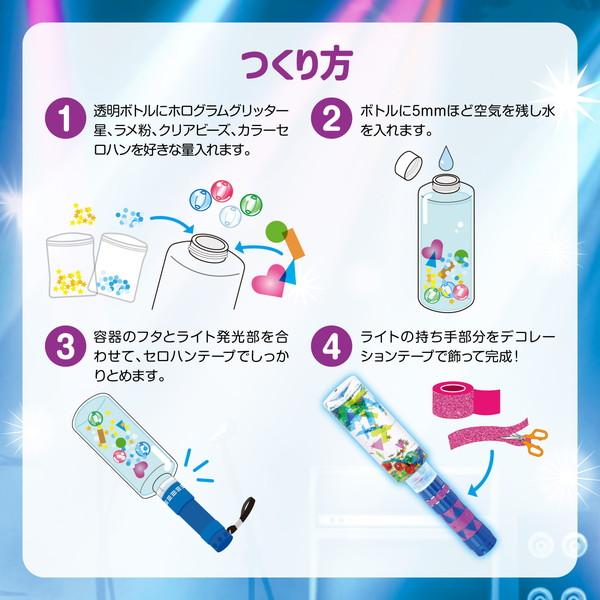 つくり方

1 透明ボトルにホログラムグリッター星、ラメ粉、クリアビーズ、カラーセロハンを好きな量入れます。

2 ボトルに5mmほど空気を残し水を入れます。

3 容器のフタとライト発光部を合わせて、セロハンテープでしっかりとめます。

4 ライトの持ち手部分をデコレーションテープで飾って完成！