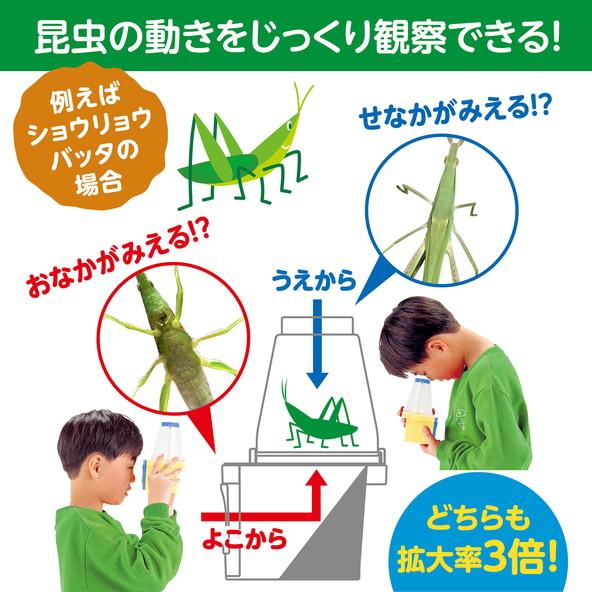 昆虫の動きをじっくり観察できる!

例えば
ショウリョウ
バッタの
場合

せなかがみえる!?

おなかがみえる!?

うえから

よこから

どちらも
拡大率3倍!