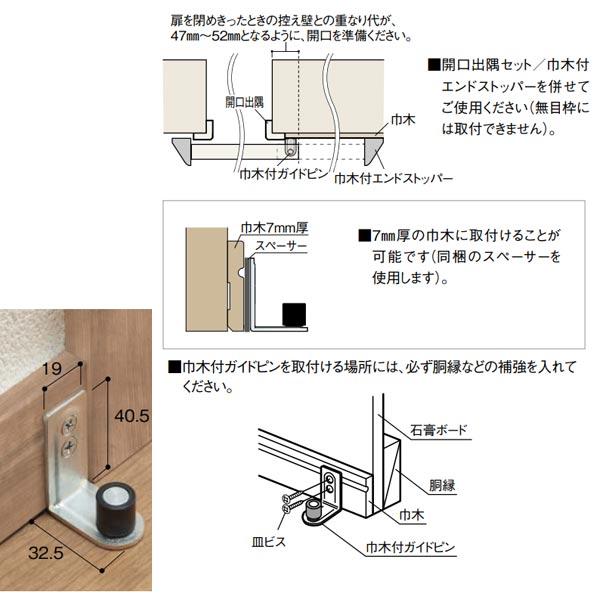 扉を閉めきったときの控え壁との重なり代が、47㎜～52㎜となるように、開口を準備ください。

開口出隅

巾木

巾木付ガイドピン

巾木付エンドストッパー

■開口出隅セット／巾木付エンドストッパーを併せてご使用ください（無目枠には取付できません）。

巾木7mm厚

スペーサー

■7㎜厚の巾木に取付けることが可能です（同梱のスペーサーを使用します）。

19

40.5

32.5

■巾木付ガイドピンを取付ける場所には、必ず胴縁などの補強を入れてください。

石膏ボード

胴縁

巾木

皿ビス

巾木付ガイドピン