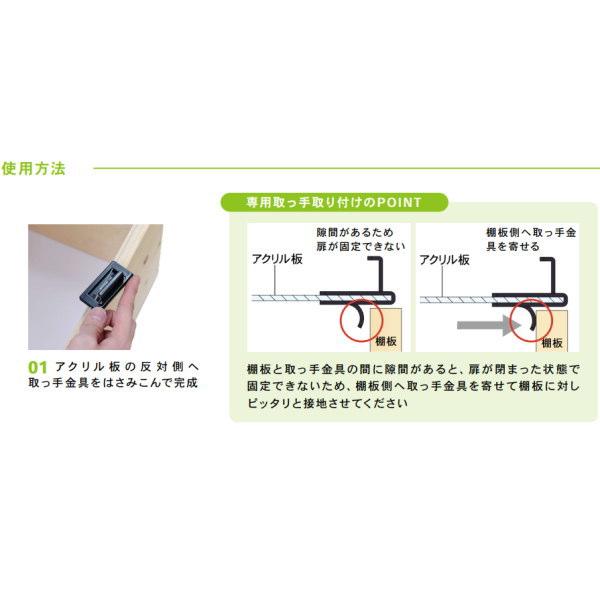 使用方法

01 アクリル板の反対側へ取っ手金具をはさみこんで完成

専用取っ手取り付けのPOINT

隙間があるため扉が固定できない

アクリル板

棚板

棚板側へ取っ手金具を寄せる

アクリル板

棚板

棚板と取っ手金具の間に隙間があると、扉が閉まった状態で固定できないため、棚板側へ取っ手金具を寄せて棚板に対しピッタリと接地させてください