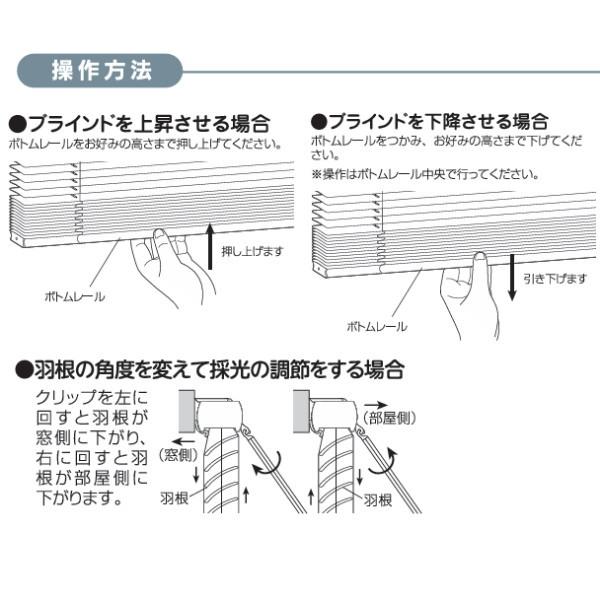 操作方法

●ブラインドを上昇させる場合
ボトムレールをお好みの高さまで押し上げてください。

押し上げます

ボトムレール

●ブラインドを下降させる場合
ボトムレールをつかみ、お好みの高さまで下げてください。
※操作はボトムレール中央で行ってください。

引き下げます

ボトムレール

●羽根の角度を変えて採光の調節をする場合
クリップを左に回すと羽根が窓側に下がり、右に回すと羽根が部屋側に下がります。

(窓側)
羽根

(部屋側)
羽根