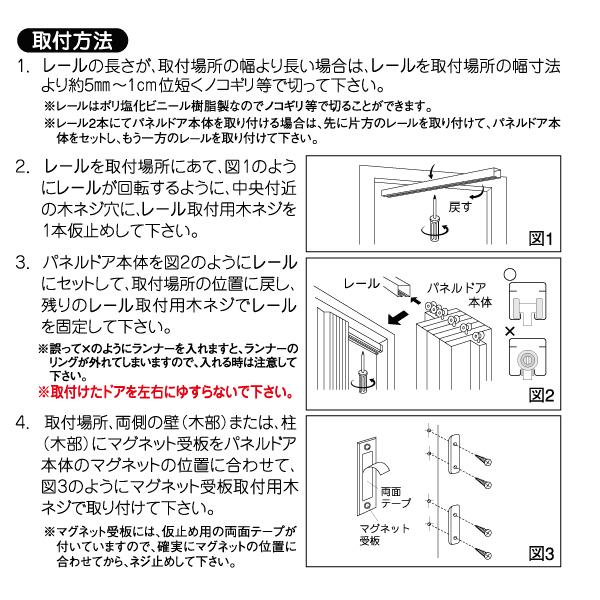 取付方法

1. レールの長さが、取付場所の幅より長い場合は、レールを取付場所の幅寸法より約5㎜～1㎝位短くノコギリ等で切って下さい。
※レールはポリ塩化ビニール樹脂製なのでノコギリ等で切ることができます。
※レール2本にてパネルドア本体を取り付ける場合は、先に片方のレールを取り付けて、パネルドア本体をセットし、もう一方のレールを取り付けて下さい。

2. レールを取付場所にあて、図1のようにレールが回転するように、中央付近の木ネジ穴に、レール取付用木ネジを1本仮止めして下さい。

戻す
図1

3. パネルドア本体を図2のようにレールにセットして、取付場所の位置に戻し、残りのレール取付用木ネジでレールを固定して下さい。
※誤って×のようにランナーを入れますと、ランナーのリングが外れてしまいますので、入れる時は注意して下さい。
※取付けたドアを左右にゆすらないで下さい。

レール
パネルドア本体
○
×
図2

4. 取付場所、両側の壁（木部）または、柱（木部）にマグネット受板をパネルドア本体のマグネットの位置に合わせて、図3のようにマグネット受板取付用木ネジで取り付けて下さい。
※マグネット受板には、仮止め用の両面テープが付いていますので、確実にマグネットの位置に合わせてから、ネジ止めして下さい。

両面テープ
マグネット受板
図3