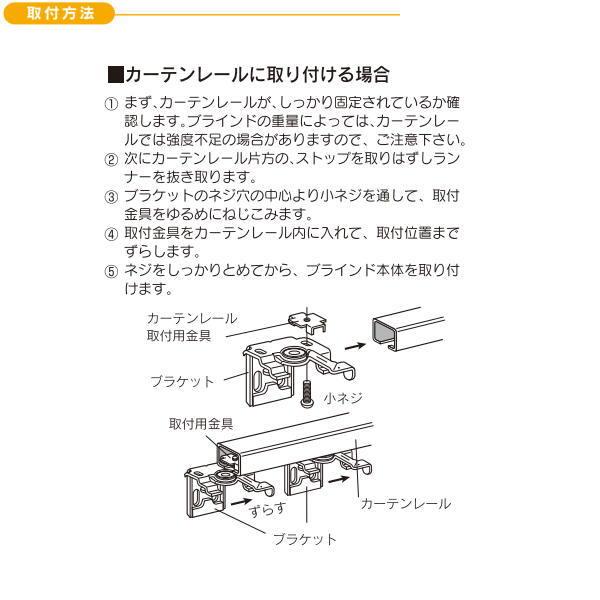 取付方法

■カーテンレールに取り付ける場合

① まず、カーテンレールが、しっかり固定されているか確認します。ブラインドの重量によっては、カーテンレールでは強度不足の場合がありますので、ご注意下さい。
② 次にカーテンレール片方の、ストップを取りはずしランナーを抜き取ります。
③ ブラケットのネジ穴の中心より小ネジを通して、取付金具をゆるめにねじこみます。
④ 取付金具をカーテンレール内に入れて、取付位置までずらします。
⑤ ネジをしっかりとめてから、ブラインド本体を取り付けます。

カーテンレール
取付用金具
ブラケット
小ネジ
取付用金具
ずらす
カーテンレール
ブラケット