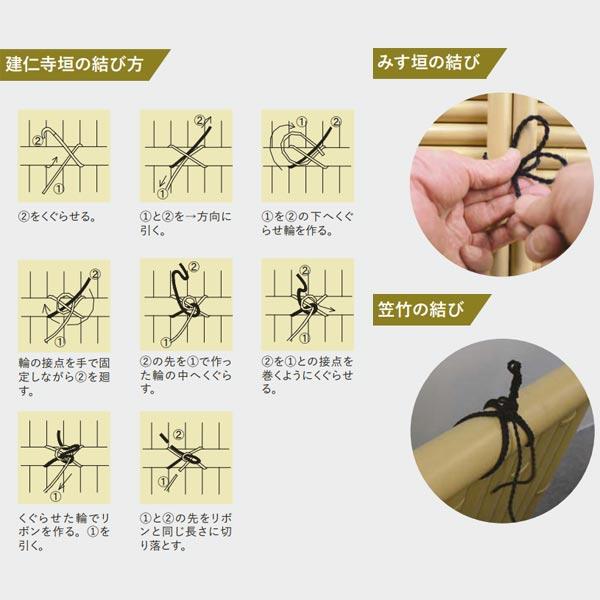 建仁寺垣の結び方

②
①
②をくぐらせる。

②
①
①と②を→方向に引く。

①
②
①を②の下へくぐらせ輪を作る。

②
①
輪の接点を手で固定しながら②を廻す。

②
①
②の先を①で作った輪の中へくぐらす。

②
①
②を①との接点を巻くようにくぐらせる。

①
くぐらせた輪でリボンを作る。①を引く。

②
①
①と②の先をリボンと同じ長さに切り落とす。

みす垣の結び

笠竹の結び