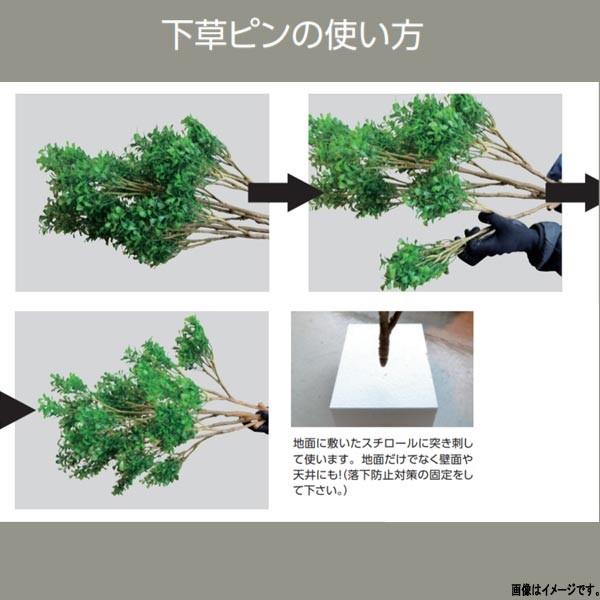 下草ピンの使い方

地面に敷いたスチロールに突き刺して使います。地面だけでなく壁面や天井にも!(落下防止対策の固定をして下さい。)

画像はイメージです。