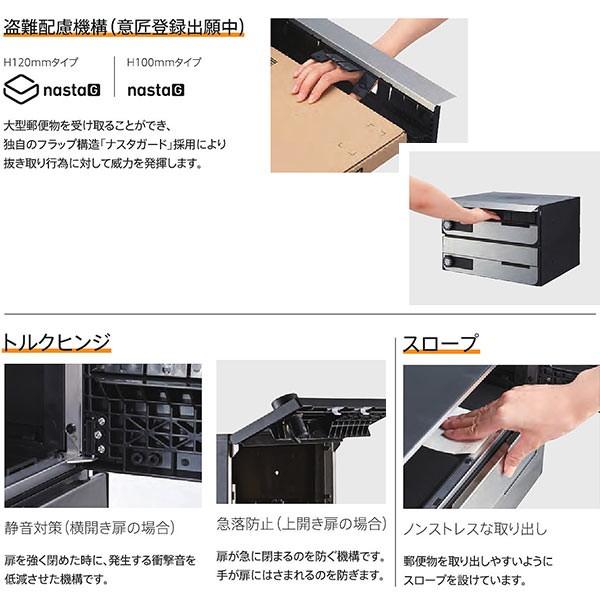 盗難配慮機構（意匠登録出願中）

H120mmタイプ

nasta G

H100mmタイプ

nasta G

大型郵便物を受け取ることができ、独自のフラップ構造「ナスタガード」採用により抜き取り行為に対して威力を発揮します。

トルクヒンジ

静音対策（横開き扉の場合）

扉を強く閉めた時に、発生する衝撃音を低減させた機構です。

急落防止（上開き扉の場合）

扉が急に閉まるのを防ぐ機構です。手が扉にはさまれるのを防ぎます。

スロープ

ノンストレスな取り出し

郵便物を取り出しやすいようにスロープを設けています。