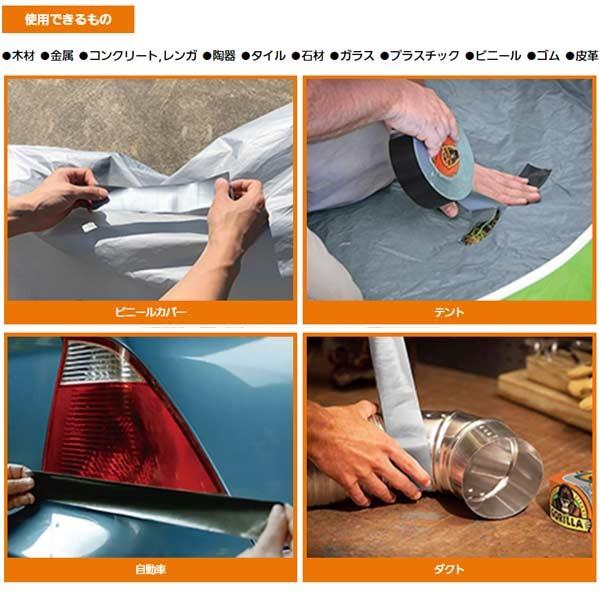 使用できるもの

●木材 ●金属 ●コンクリート,レンガ ●陶器 ●タイル ●石材 ●ガラス ●プラスチック ●ビニール ●ゴム ●皮革

ビニールカバー

テント

自動車

ダクト

GORILLA