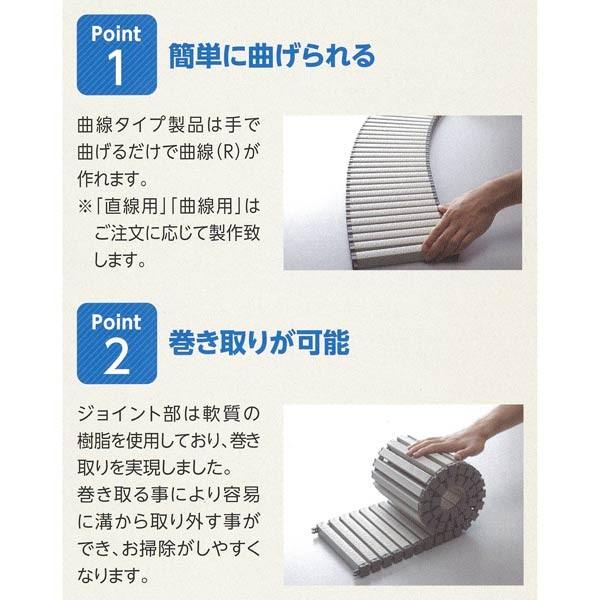 Point
1
簡単に曲げられる

曲線タイプ製品は手で曲げるだけで曲線(R)が作れます。
※「直線用」「曲線用」はご注文に応じて製作致します。

Point
2
巻き取りが可能

ジョイント部は軟質の樹脂を使用しており、巻き取りを実現しました。
巻き取る事により容易に溝から取り外す事ができ、お掃除がしやすくなります。