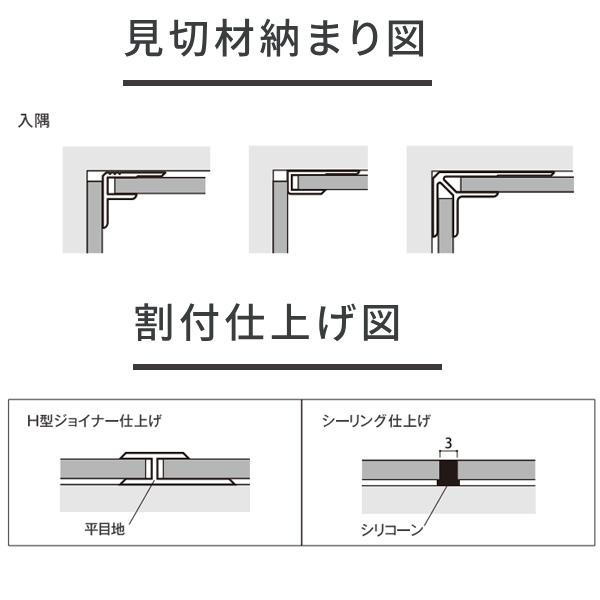 見切材納まり図

入隅

割付仕上げ図

H型ジョイナー仕上げ

平目地

シーリング仕上げ

3

シリコーン