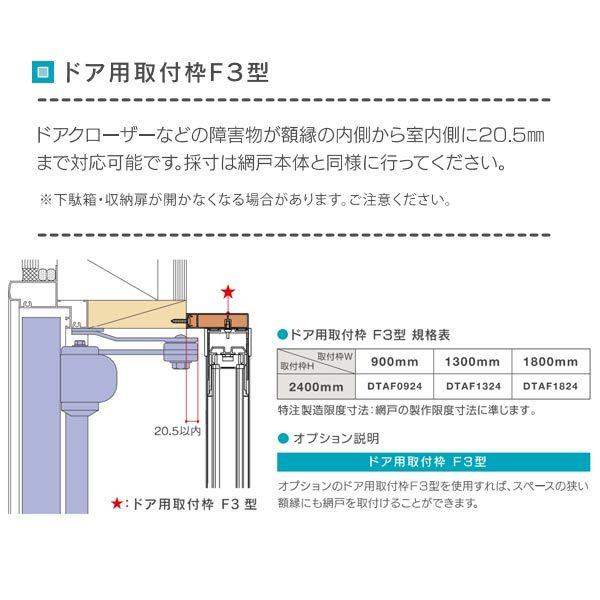 ドア用取付枠F3型

ドアクローザーなどの障害物が額縁の内側から室内側に20.5㎜まで対応可能です。採寸は網戸本体と同様に行ってください。

※下駄箱・収納扉が開かなくなる場合があります。ご注意ください。

★

20.5以内

★:ドア用取付枠 F3 型

●ドア用取付枠 F3型 規格表

| 取付枠W / 取付枠H | 900mm | 1300mm | 1800mm |
|---|---|---|---|
| 2400mm | DTAF0924 | DTAF1324 | DTAF1824 |

特注製造限度寸法:網戸の製作限度寸法に準じます。

● オプション説明

ドア用取付枠 F3型

オプションのドア用取付枠F3型を使用すれば、スペースの狭い額縁にも網戸を取付けることができます。