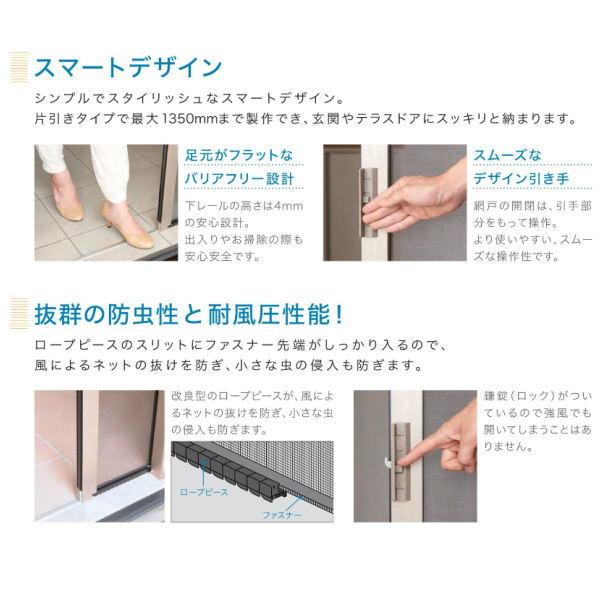 スマートデザイン

シンプルでスタイリッシュなスマートデザイン。
片引きタイプで最大1350mmまで製作でき、玄関やテラスドアにスッキリと納まります。

足元がフラットな
バリアフリー設計

下レールの高さは4mmの安心設計。
出入りやお掃除の際も安心安全です。

スムーズな
デザイン引き手

網戸の開閉は、引手部分をもって操作。
より使いやすい、スムーズな操作性です。

抜群の防虫性と耐風圧性能!

ロープピースのスリットにファスナー先端がしっかり入るので、
風によるネットの抜けを防ぎ、小さな虫の侵入も防ぎます。

改良型のロープピースが、風によるネットの抜けを防ぎ、小さな虫の侵入も防ぎます。

ロープピース

ファスナー

鎌錠(ロック)がついているので強風でも開いてしまうことはありません。