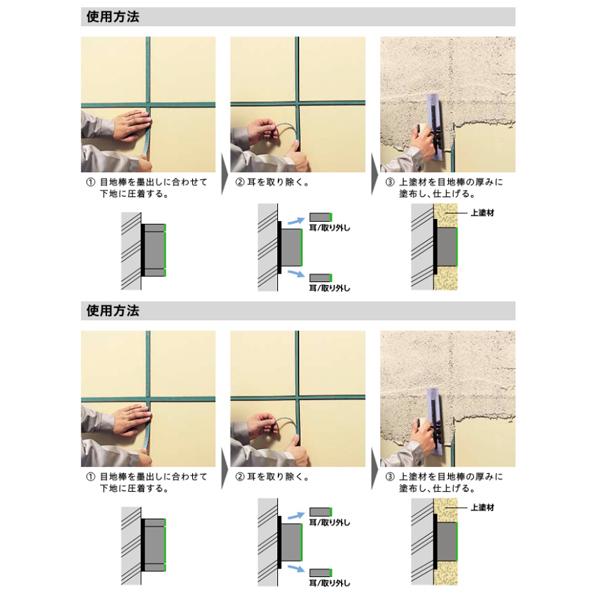 使用方法

① 目地棒を墨出しに合わせて下地に圧着する。

② 耳を取り除く。

耳/取り外し

耳/取り外し

③ 上塗材を目地棒の厚みに塗布し、仕上げる。

上塗材

使用方法

① 目地棒を墨出しに合わせて下地に圧着する。

② 耳を取り除く。

耳/取り外し

耳/取り外し

③ 上塗材を目地棒の厚みに塗布し、仕上げる。

上塗材